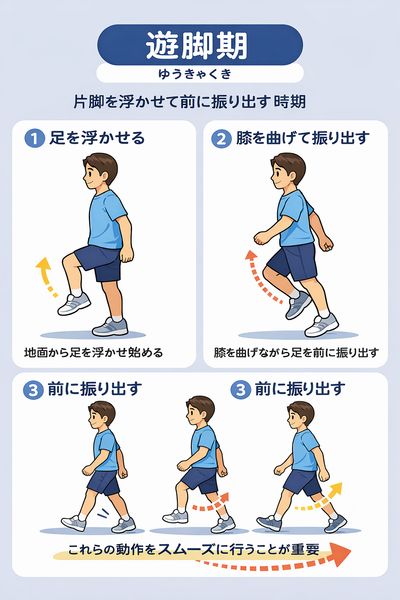 遊脚期

ゆうきゃくき

片脚を浮かせて前に振り出す時期

1 足を浮かせる

地面から足を浮かせ始める

2 膝を曲げて振り出す

膝を曲げながら足を前に振り出す

3 前に振り出す

3 前に振り出す

これらの動作をスムーズに行うことが重要