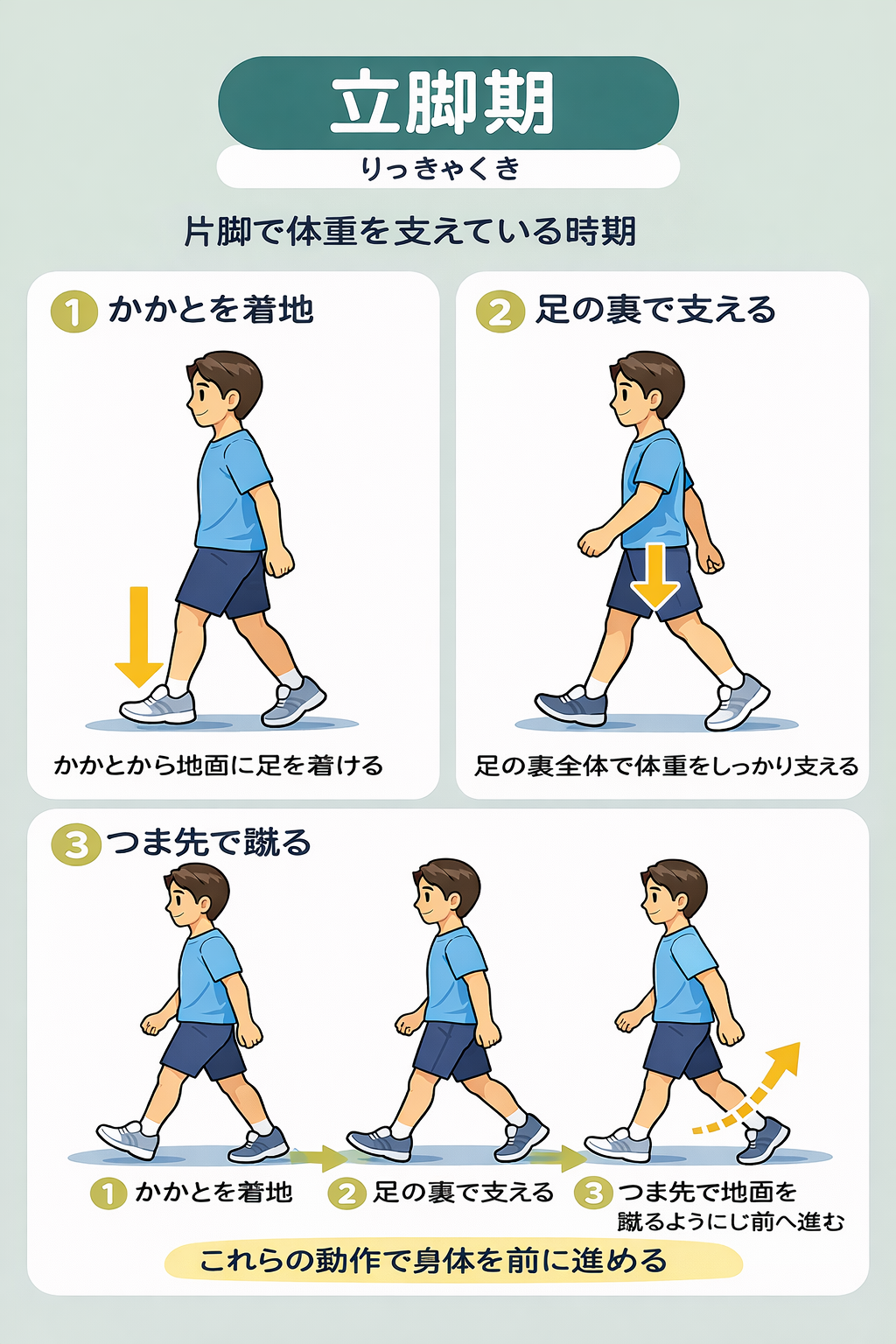 立脚期
りっきゃくき

片脚で体重を支えている時期

1 かかとを着地

かかとから地面に足を着ける

2 足の裏で支える

足の裏全体で体重をしっかり支える

3 つま先で蹴る

1 かかとを着地
2 足の裏で支える
3 つま先で地面を蹴るようにじ前へ進む

これらの動作で身体を前に進める